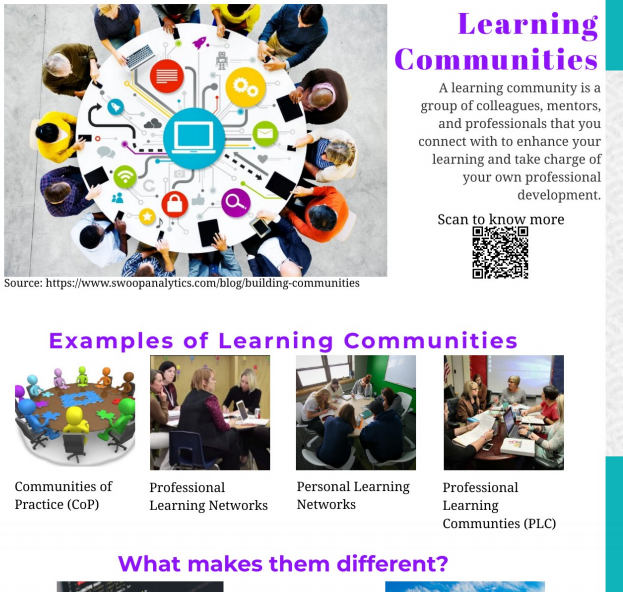 Learning Communities

A learning community is a group of colleagues, mentors, and professionals that you connect with to enhance your learning and take charge of your own professional development.

Scan to know more

Source: https://www.swoopanalytics.com/blog/building-communities

Examples of Learning Communities

Communities of Practice (CoP)

Professional Learning Networks

Personal Learning Networks

Professional Learning Communties (PLC)

What makes them different?